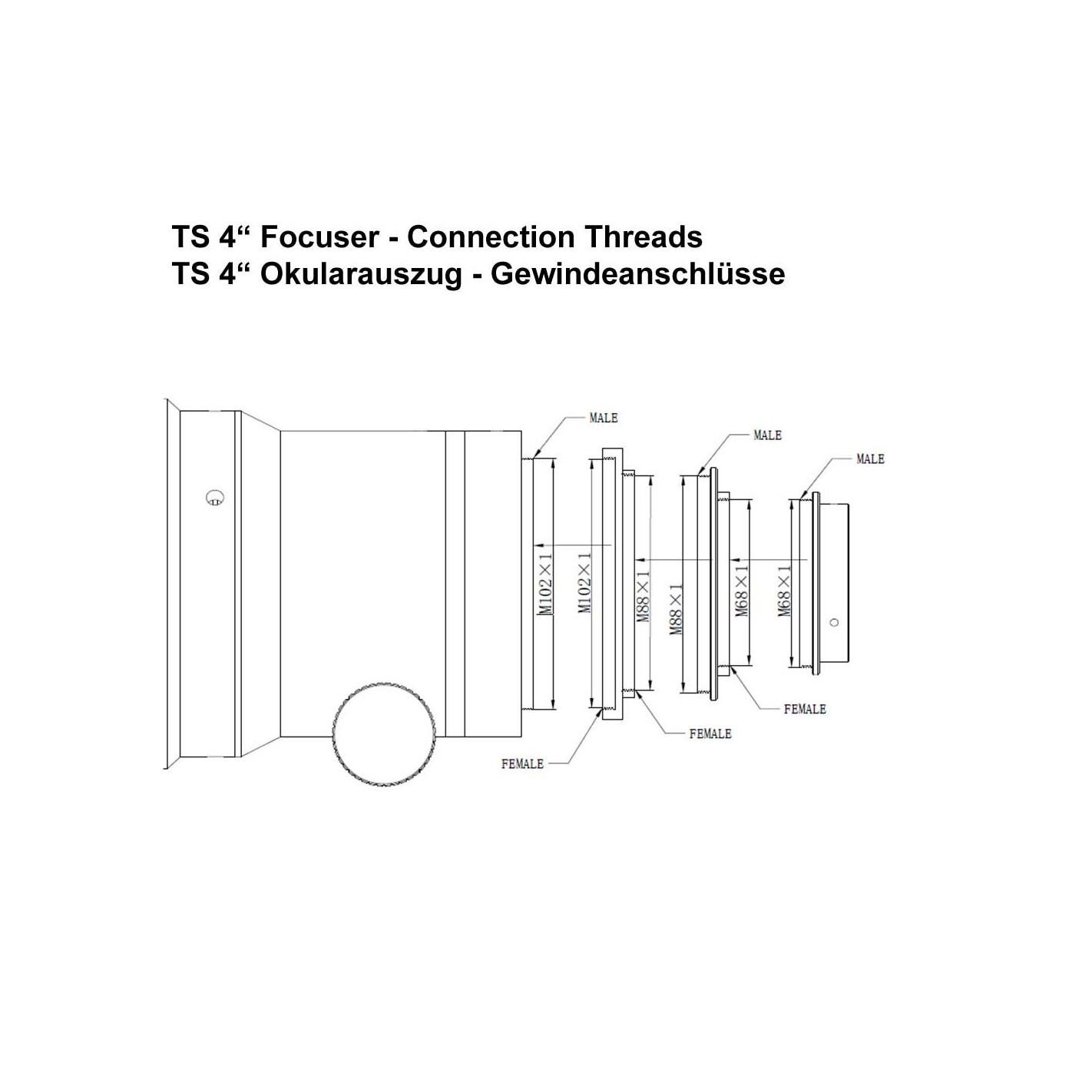 TS 4“ Focuser - Connection Threads
TS 4“ Okularauszug - Gewindeanschlüsse

MALE
MALE
MALE
M102×1
M102×1
M88×1
M88×1
M68×1
M68×1
FEMALE
FEMALE
FEMALE