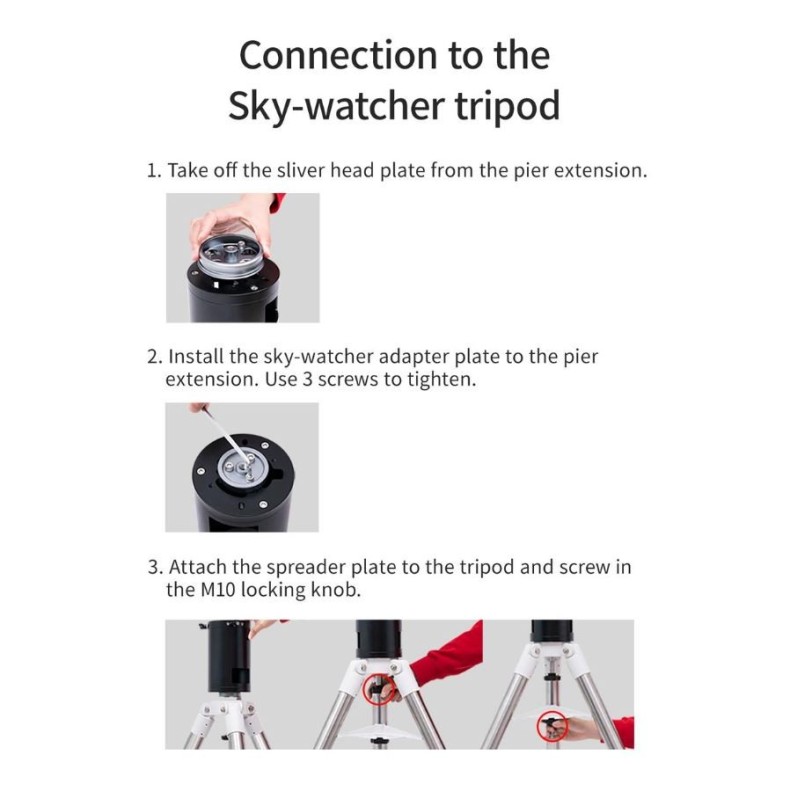 Connection to the Sky-watcher tripod

1. Take off the sliver head plate from the pier extension.

2. Install the sky-watcher adapter plate to the pier extension. Use 3 screws to tighten.

3. Attach the spreader plate to the tripod and screw in the M10 locking knob.