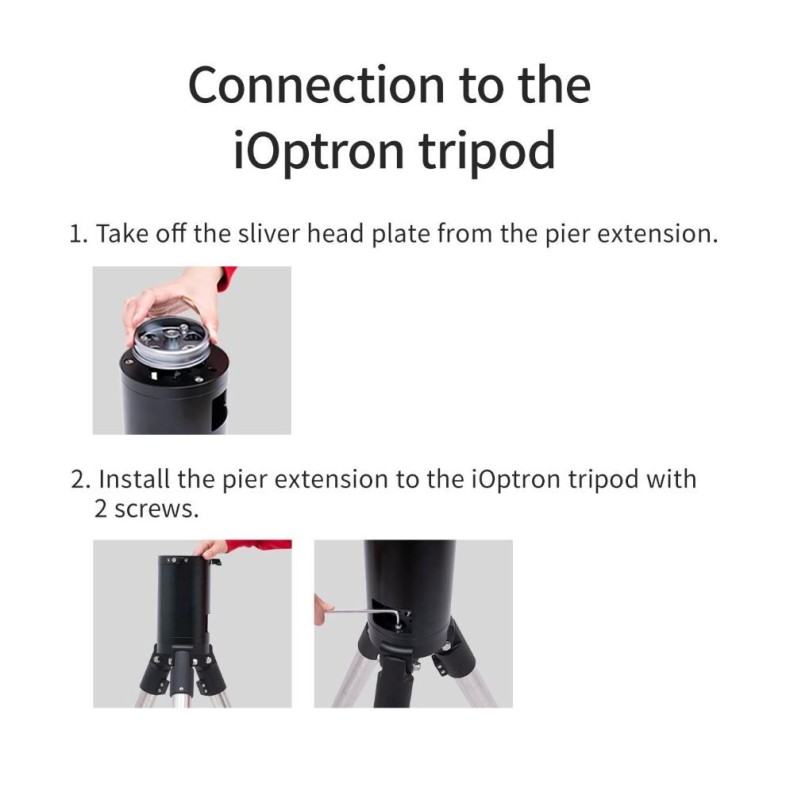 Connection to the iOptron tripod

1. Take off the sliver head plate from the pier extension.

2. Install the pier extension to the iOptron tripod with 2 screws.