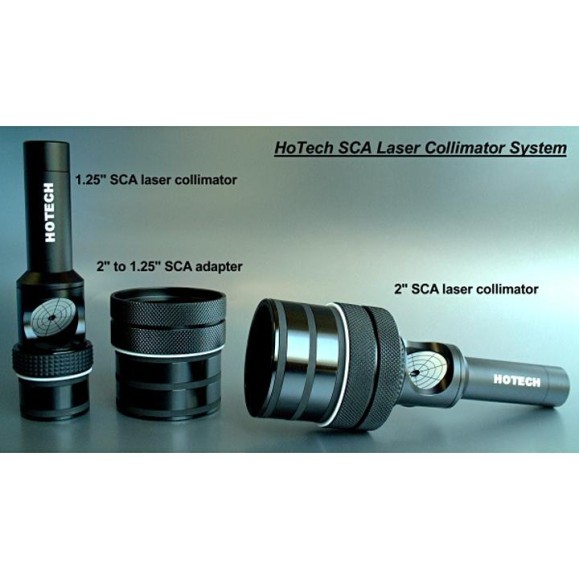 HoTech SCA Laser Collimator System

HOTECH

1.25" SCA laser collimator

2" to 1.25" SCA adapter

2" SCA laser collimator

HOTECH